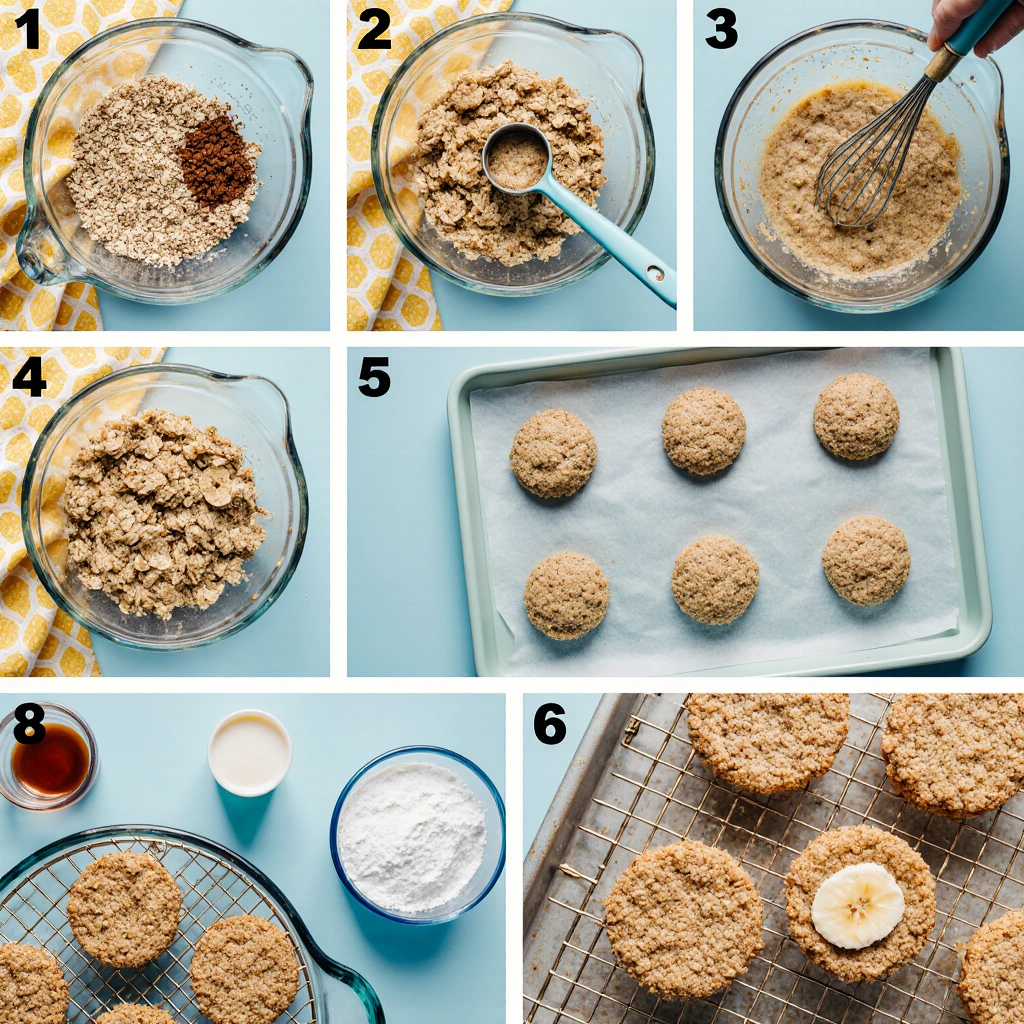 1

2

3

4

5

8

6